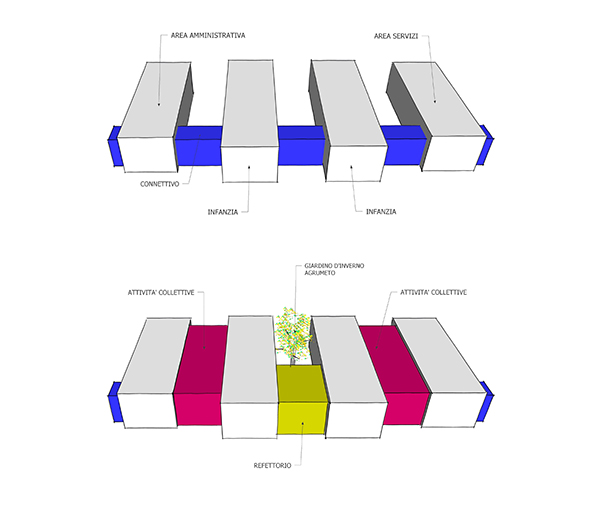 AREA AMMINISTRATIVA

AREA SERVIZI

CONNETTIVO

INFANZIA

INFANZIA

GIARDINO D'INVERNO
AGRUMETO

ATTIVITA' COLLETTIVE

ATTIVITA' COLLETTIVE

REFETTORIO